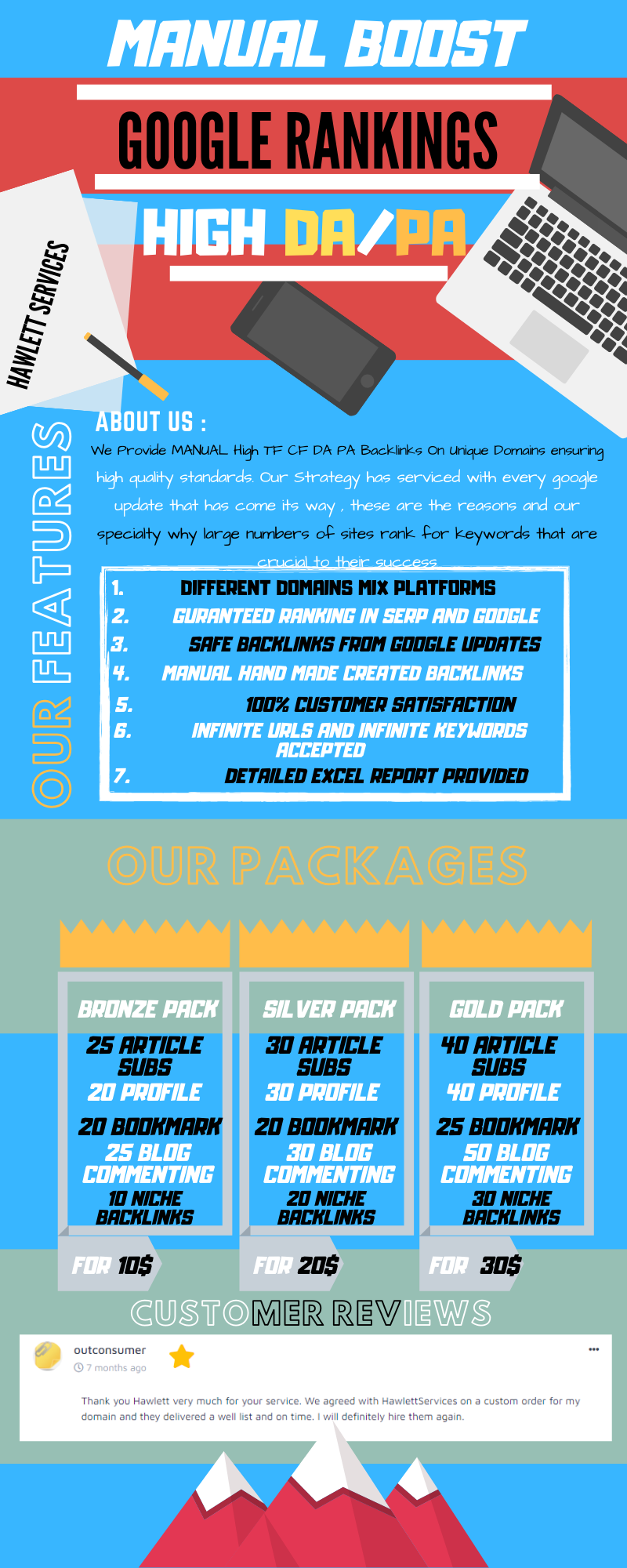 MANUAL BOOST

GOOGLE RANKINGS

HIGH DA/PA

HAWLETT SERVICES

OUR FEATURES

ABOUT US :

We Provide MANUAL High TF CF DA PA Backlinks On Unique Domains ensuring high quality standards. Our Strategy has serviced with every google update that has come its way , these are the reasons and our specialty why large numbers of sites rank for keywords that are crucial to their success

1. DIFFERENT DOMAINS MIX PLATFORMS
2. GURANTEED RANKING IN SERP AND GOOGLE
3. SAFE BACKLINKS FROM GOOGLE UPDATES
4. MANUAL HAND MADE CREATED BACKLINKS
5. 100% CUSTOMER SATISFACTION
6. INFINITE URLS AND INFINITE KEYWORDS ACCEPTED
7. DETAILED EXCEL REPORT PROVIDED

OUR PACKAGES

BRONZE PACK
25 ARTICLE SUBS
20 PROFILE
20 BOOKMARK
25 BLOG COMMENTING
10 NICHE BACKLINKS
FOR 10$

SILVER PACK
30 ARTICLE SUBS
30 PROFILE
20 BOOKMARK
30 BLOG COMMENTING
20 NICHE BACKLINKS
FOR 20$

GOLD PACK
40 ARTICLE SUBS
40 PROFILE
25 BOOKMARK
50 BLOG COMMENTING
30 NICHE BACKLINKS
FOR 30$

CUSTOMER REVIEWS

outconsumer
7 months ago
...

Thank you Hawlett very much for your service. We agreed with HawlettServices on a custom order for my domain and they delivered a well list and on time. I will definitely hire them again.